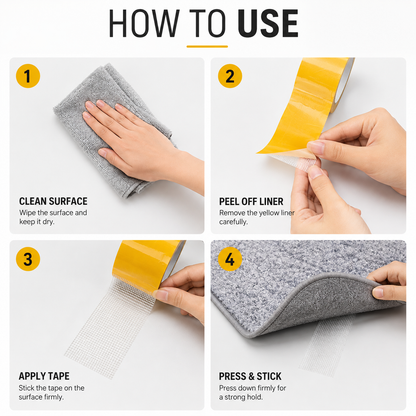 HOW TO USE

1

CLEAN SURFACE
Wipe the surface and keep it dry.

2

PEEL OFF LINER
Remove the yellow liner carefully.

3

APPLY TAPE
Stick the tape on the surface firmly.

4

PRESS & STICK
Press down firmly for a strong hold.